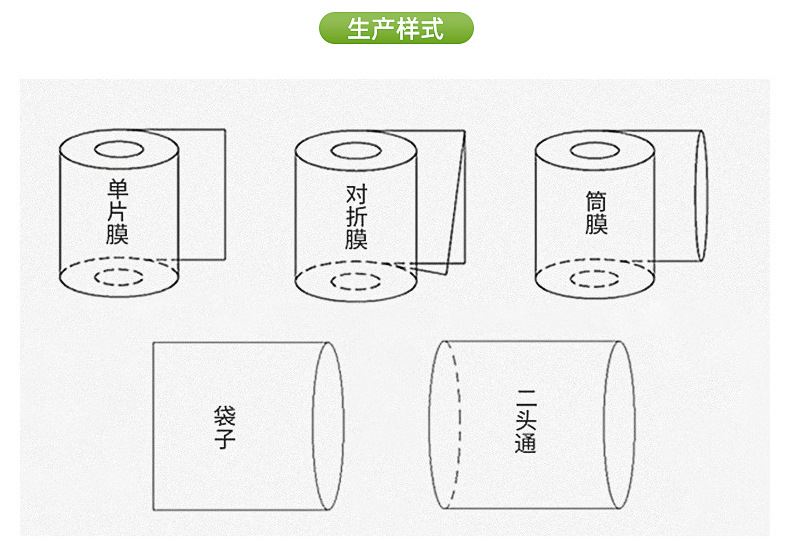 生产样式

单片膜

对折膜

筒膜

袋子

二头通