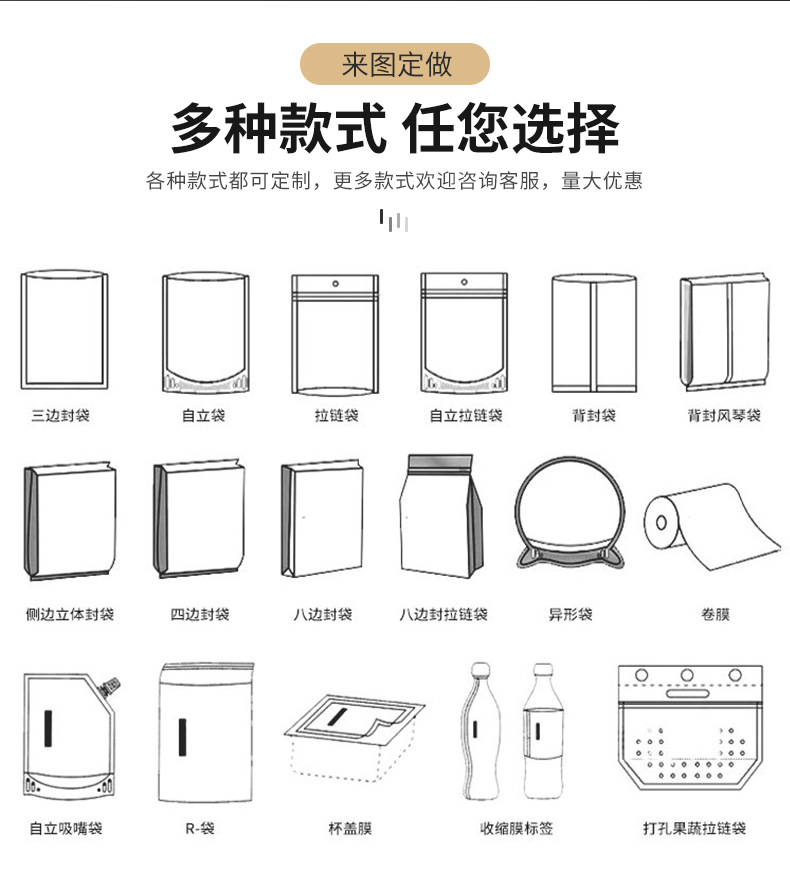 来图定做

多种款式 任您选择

各种款式都可定制，更多款式欢迎咨询客服，量大优惠

三边封袋 自立袋 拉链袋 自立拉链袋 背封袋 背封风琴袋

侧边立体封袋 四边封袋 八边封袋 八边封拉链袋 异形袋 卷膜

自立吸嘴袋 R-袋 杯盖膜 收缩膜标签 打孔果蔬拉链袋